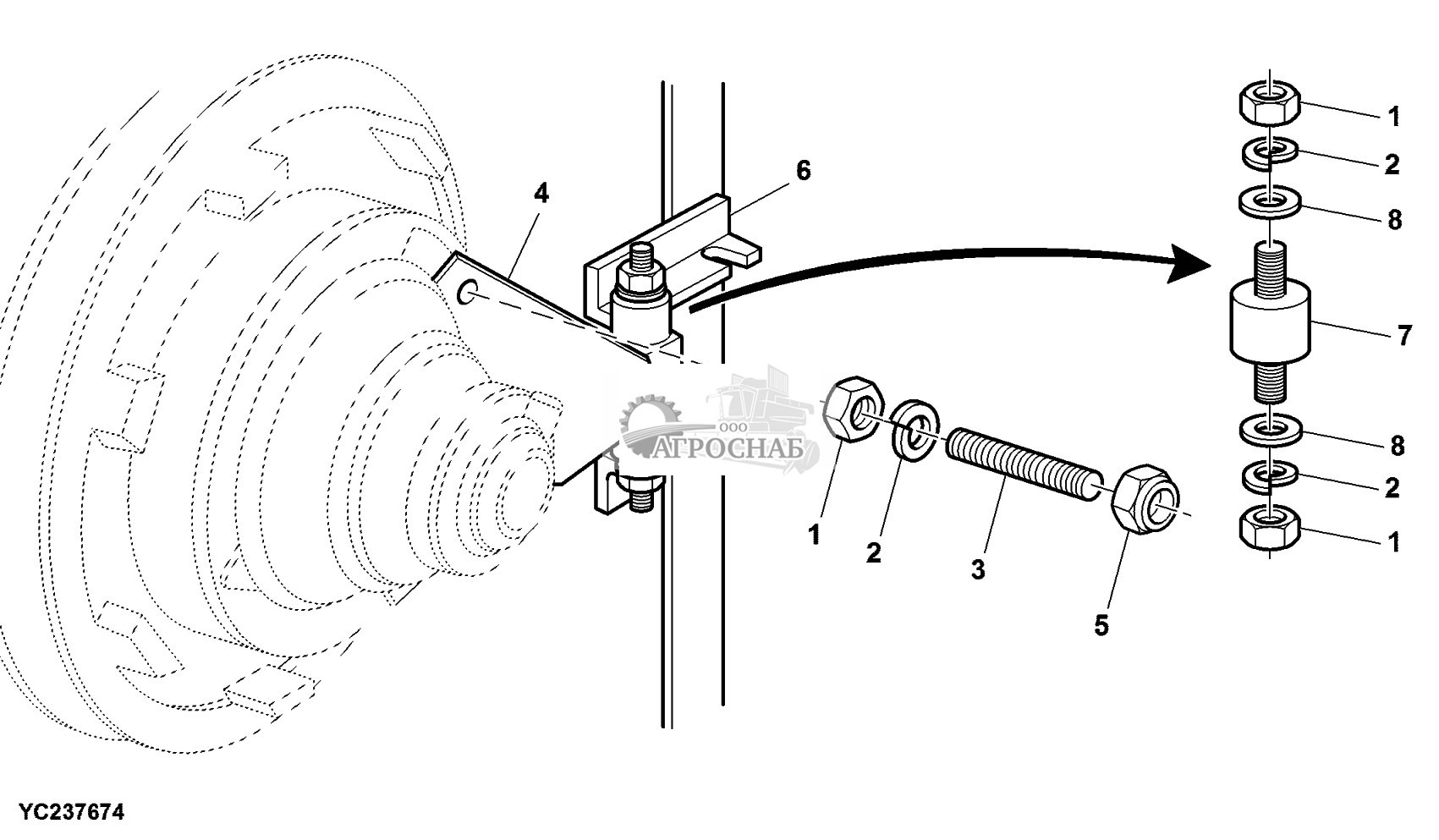 4
6
1
2
8
7
8
2
1
ООО
АГРОСНАБ
1
2
3
5
YC237674